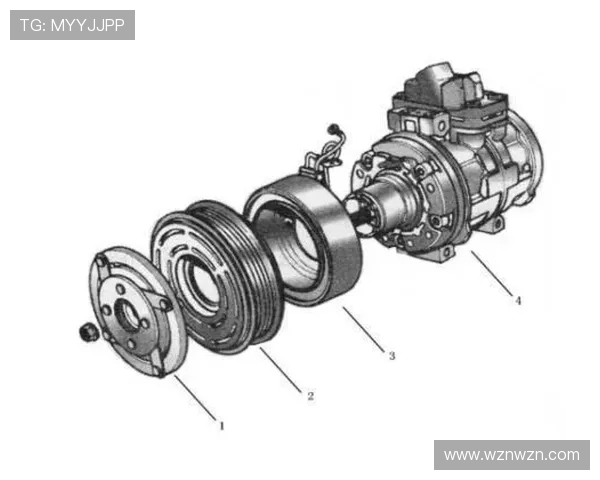 TG: MYYJJPP

4

3

2

1

www.wznwzn.com